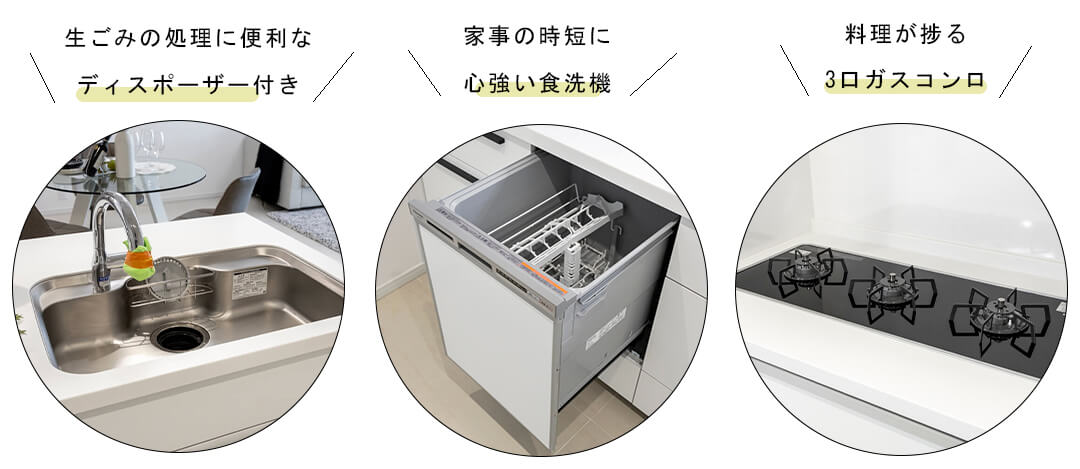 生ごみの処理に便利な
ディスポーザー付き

家事の時短に
心強い食洗機

料理が捗る
3口ガスコンロ